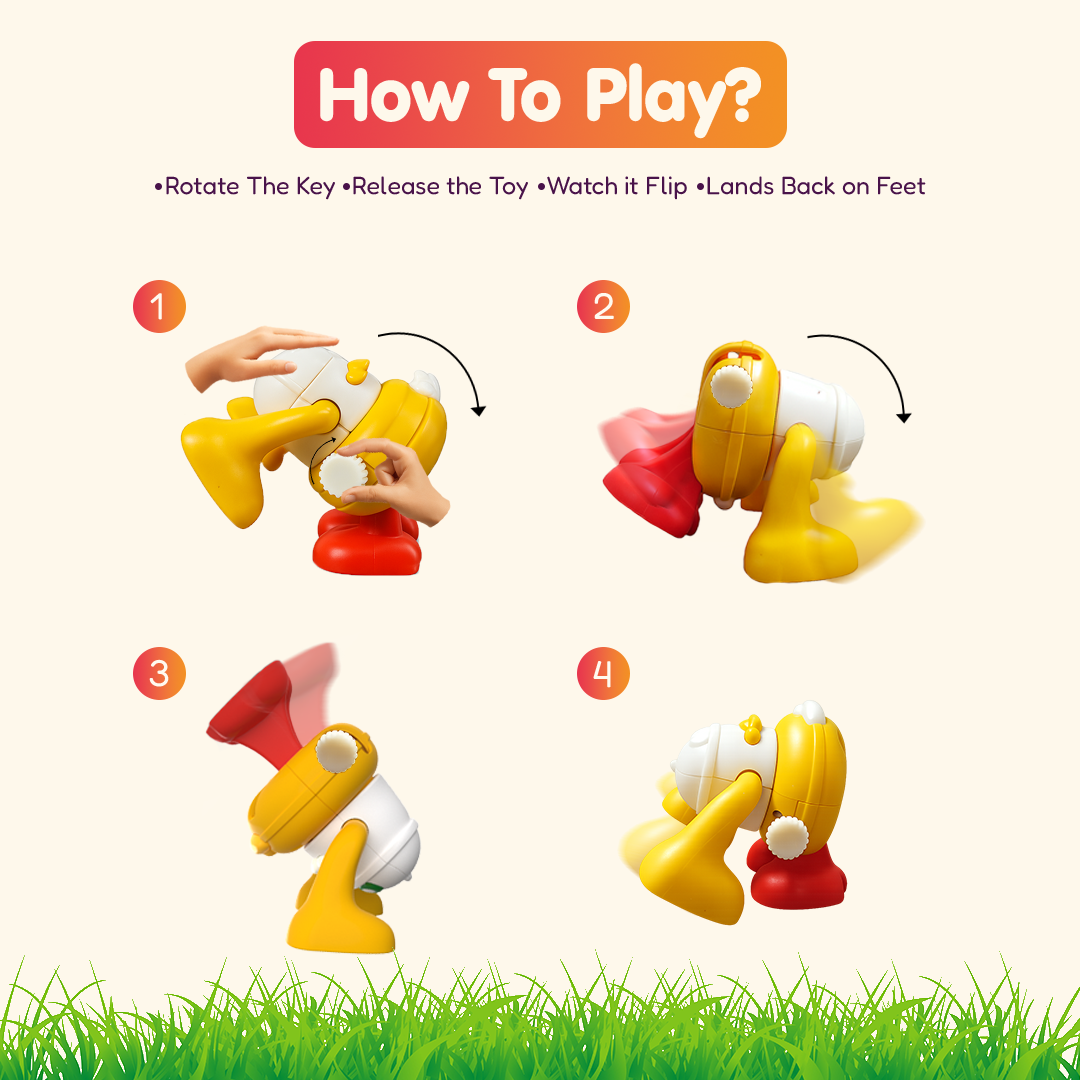 How To Play?

•Rotate The Key •Release the Toy •Watch it Flip •Lands Back on Feet

1

2

3

4